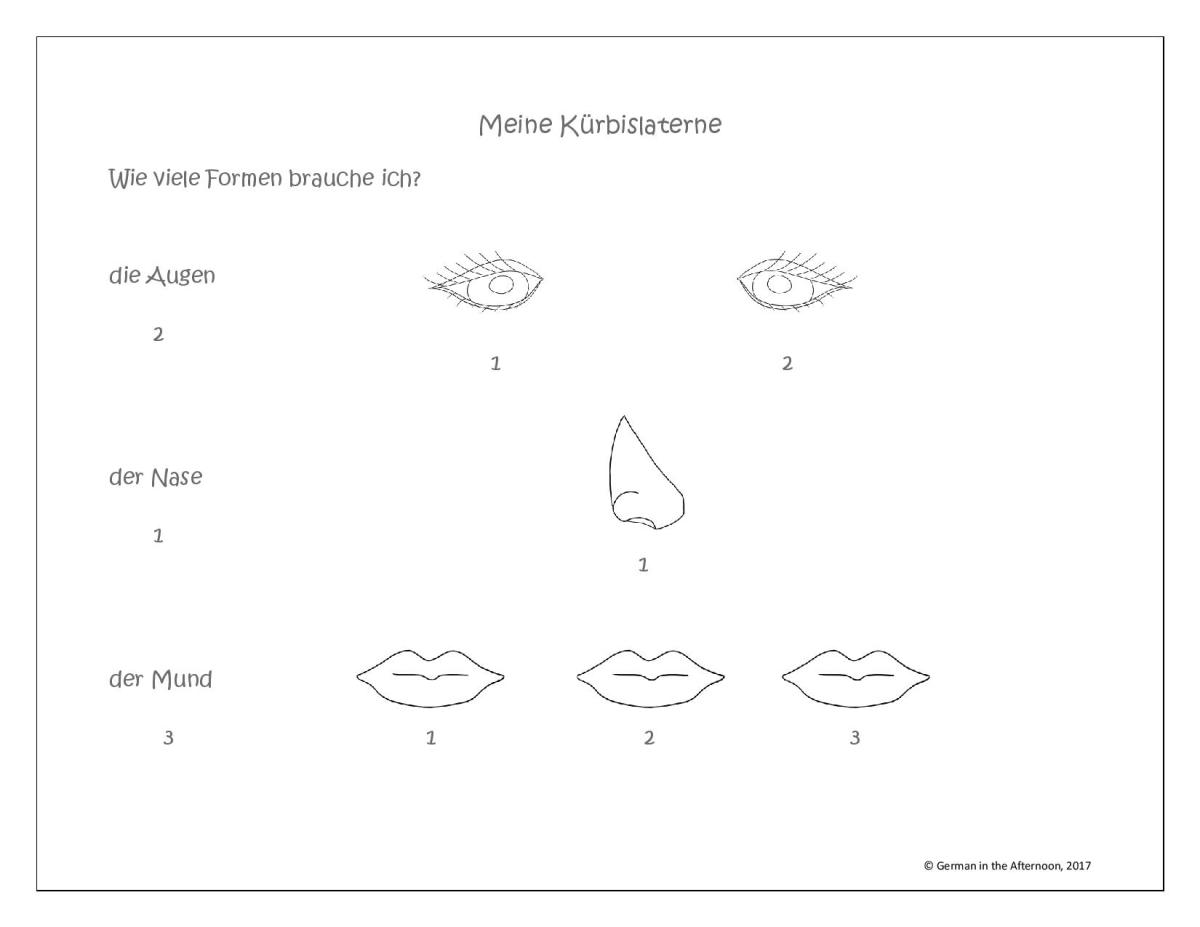 Meine Kürbislaterne

Wie viele Formen brauche ich?

die Augen

2

1

2

der Nase

1

1

der Mund

3

1

2

3

© German in the Afternoon, 2017