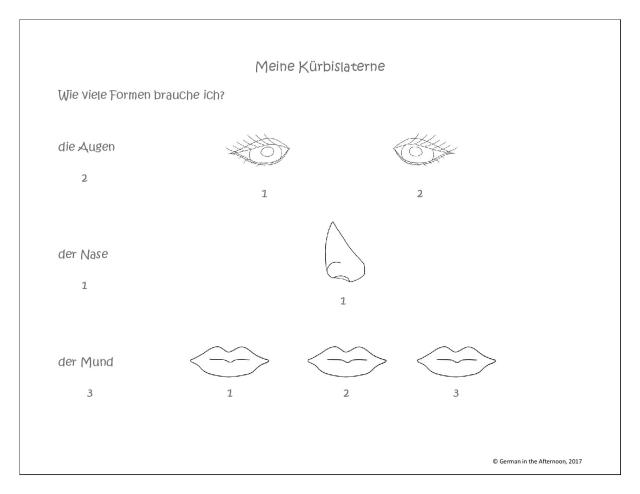 Meine Kürbislaterne

Wie viele Formen brauche ich?

die Augen

2

1 2

der Nase

1

1

der Mund

3

1 2 3

© German in the Afternoon, 2017