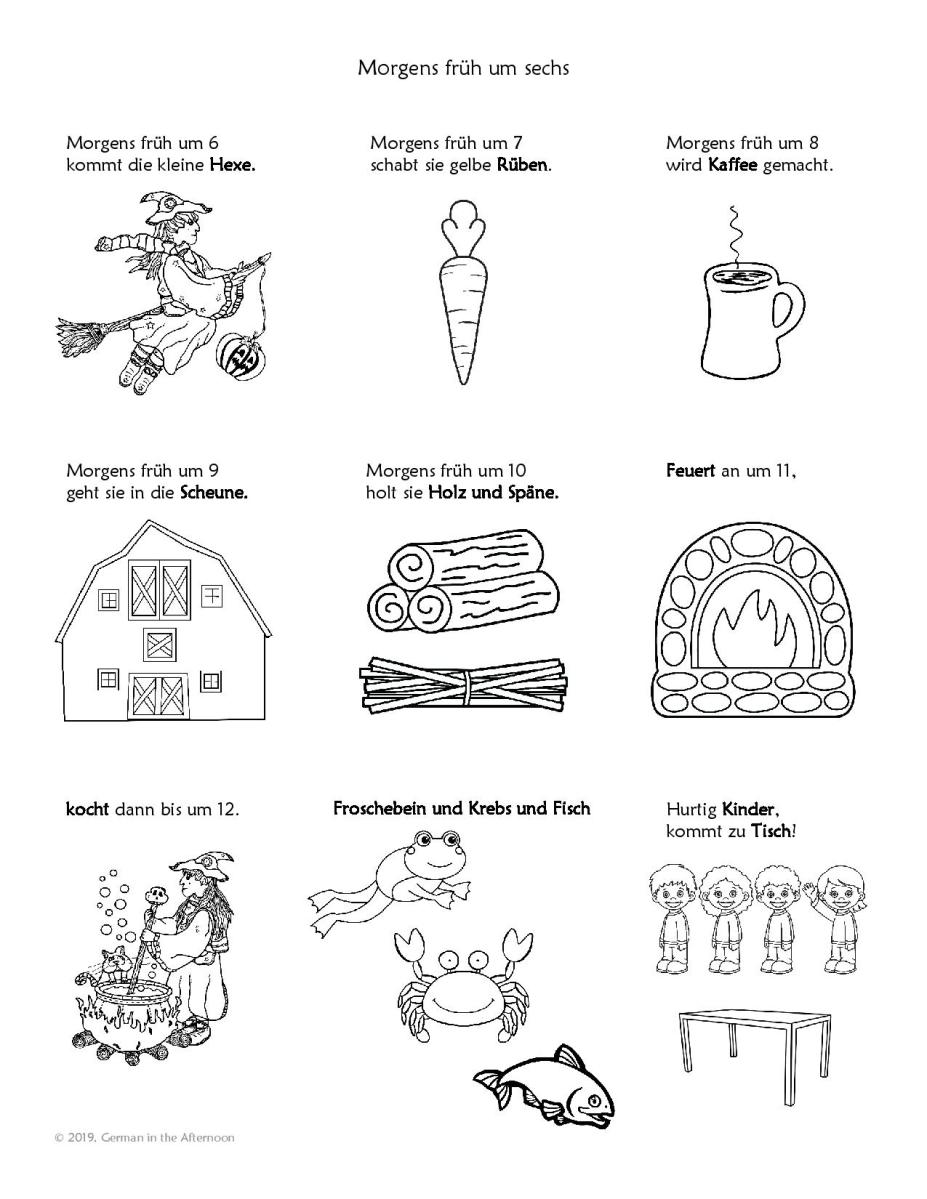 Morgens früh um sechs

Morgens früh um 6
kommt die kleine Hexe.

Morgens früh um 7
schabt sie gelbe Rüben.

Morgens früh um 8
wird Kaffee gemacht.

Morgens früh um 9
geht sie in die Scheune.

Morgens früh um 10
holt sie Holz und Späne.

Feuert an um 11,

kocht dann bis um 12.

Froschebein und Krebs und Fisch

Hurtig Kinder,
kommt zu Tisch!

© 2019. German in the Afternoon